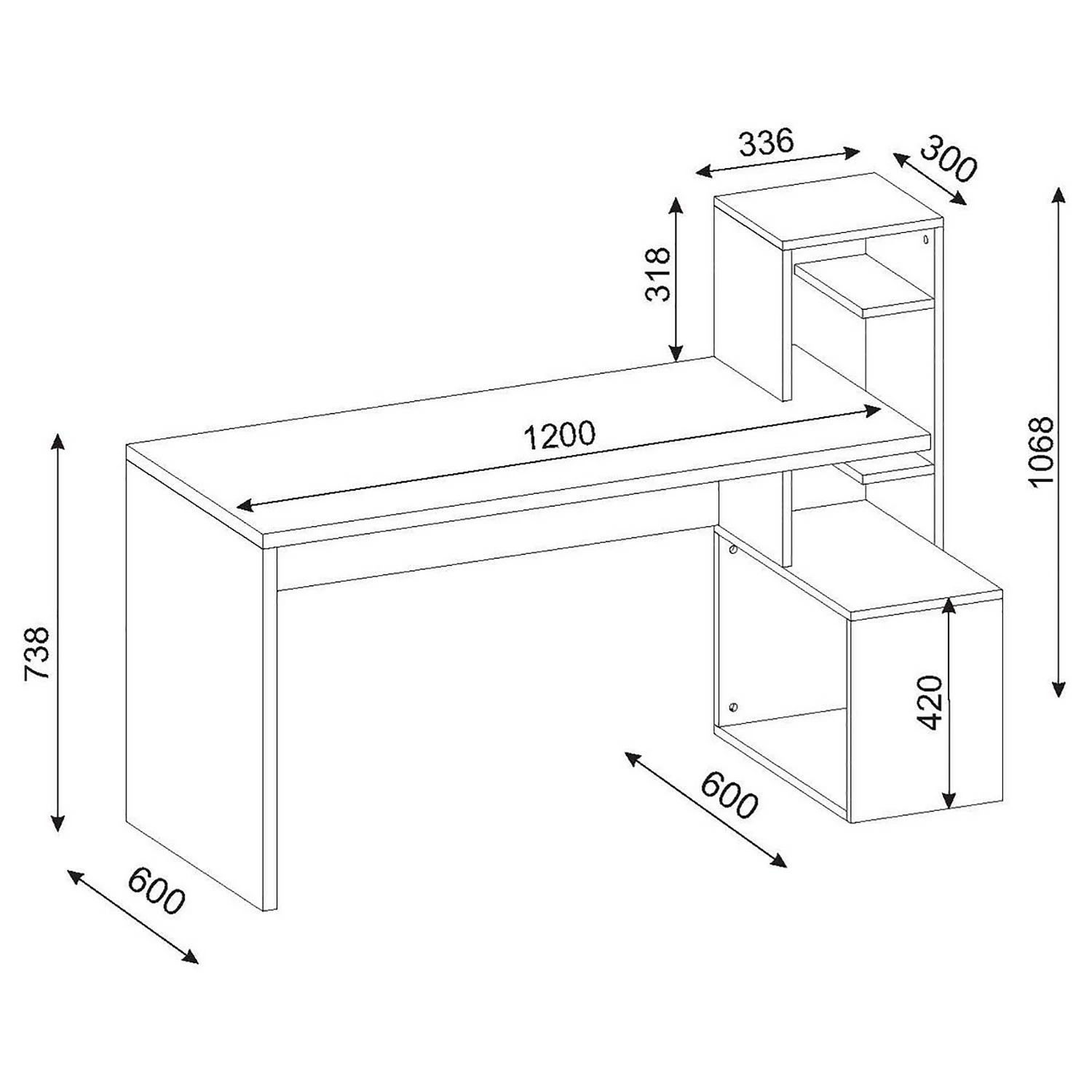 336
300
318
1068
1200
738
420
600
600