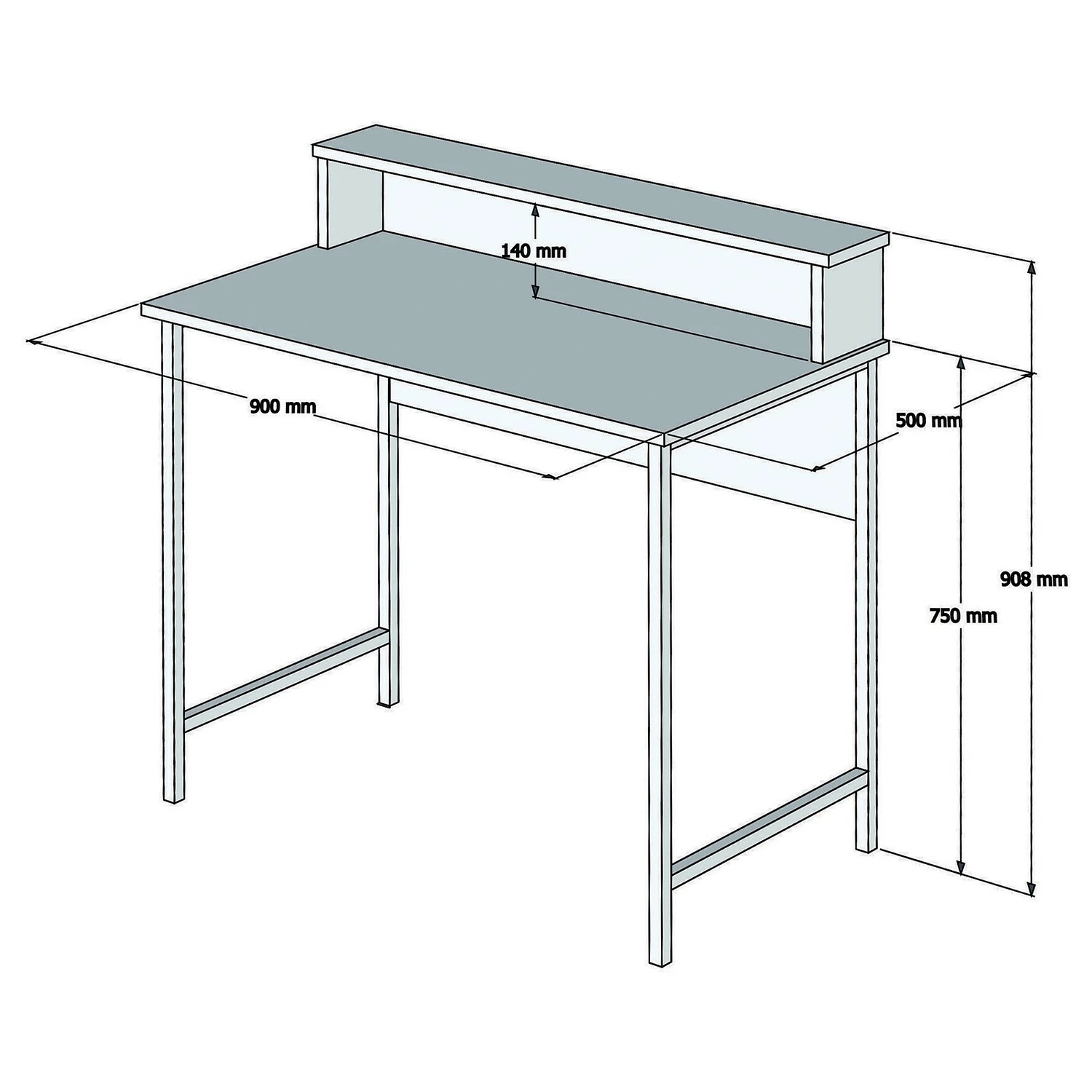 140 mm

900 mm

500 mm

908 mm

750 mm