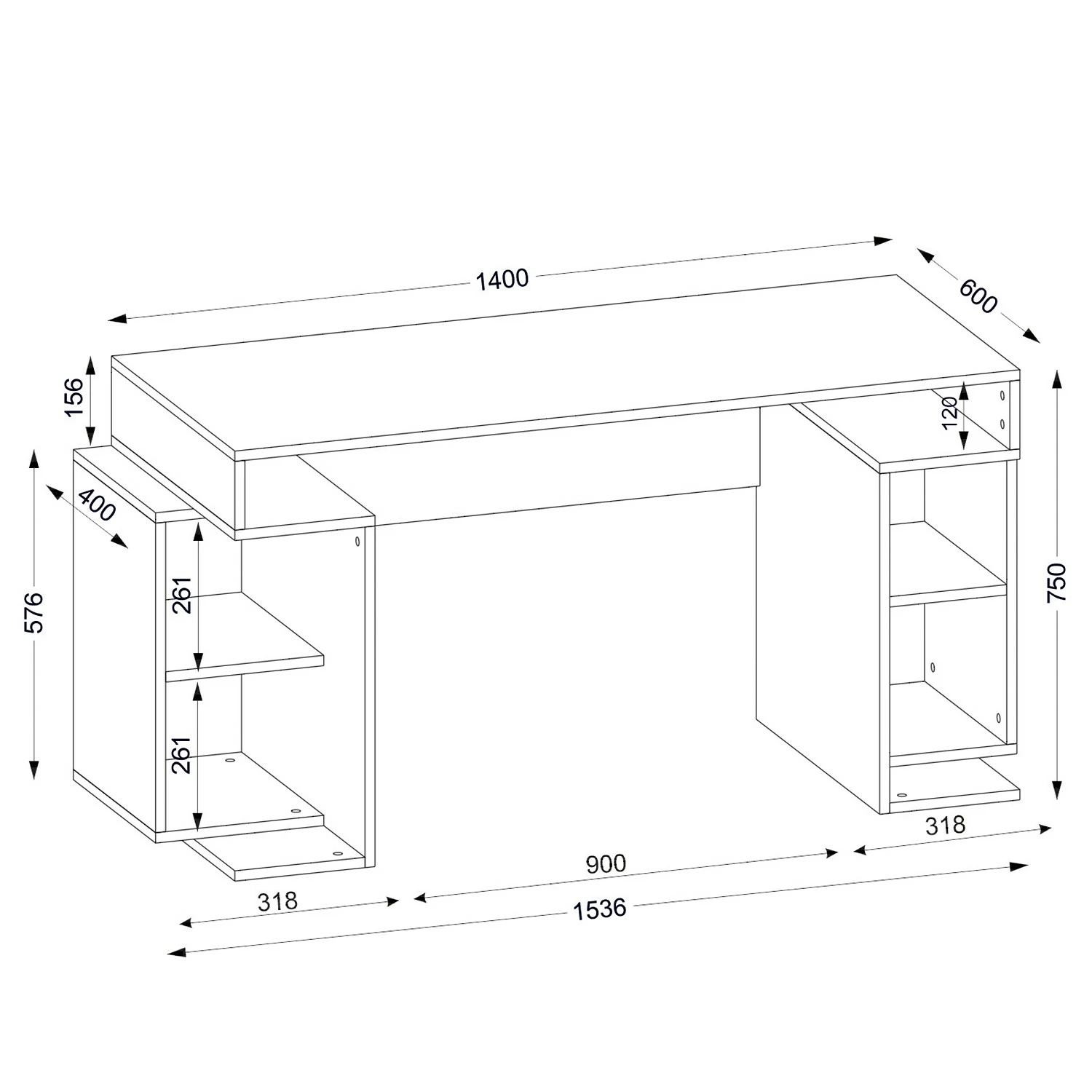 1400
600
156
120
400
576
261
261
750
318
900
318
1536