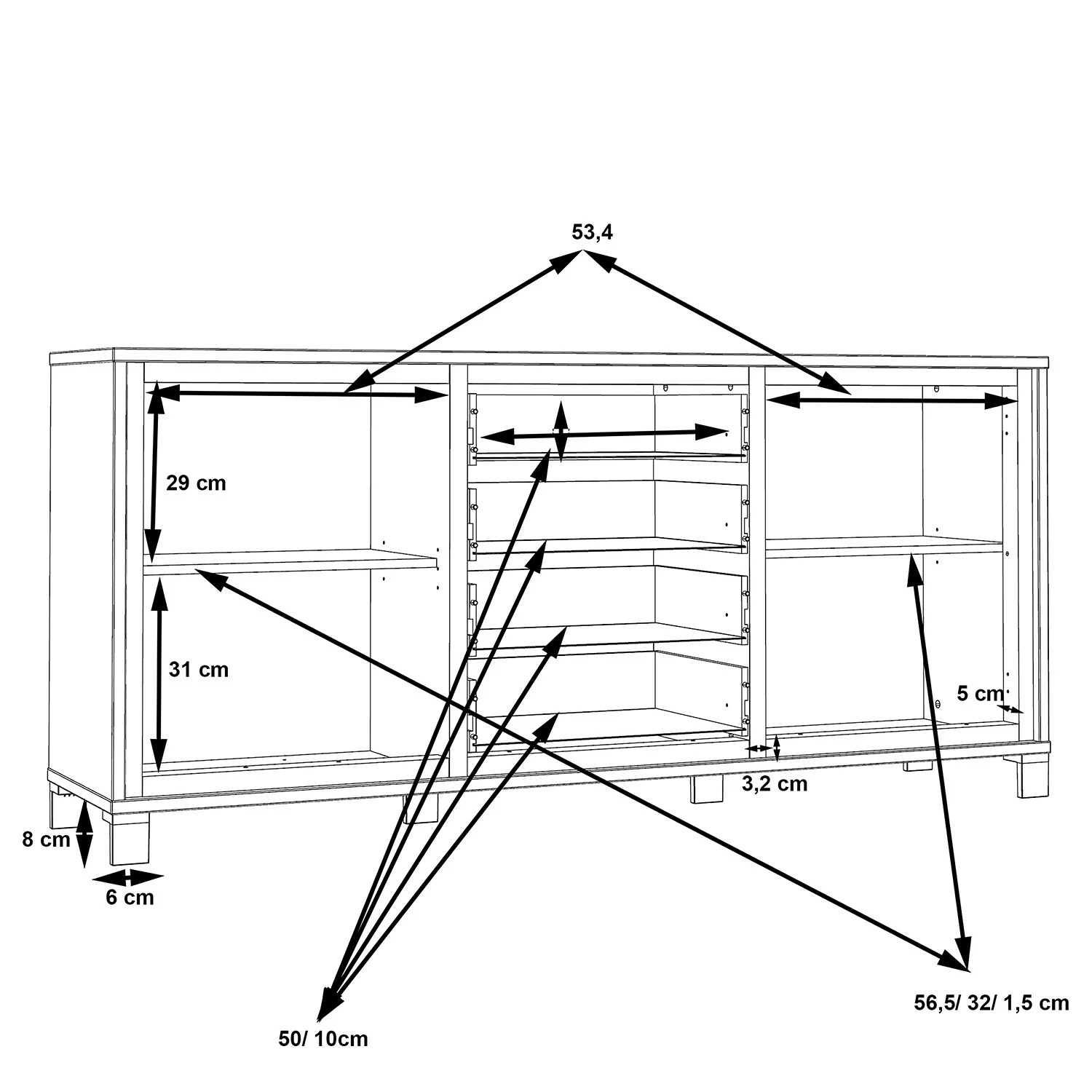 53,4

29 cm

31 cm

5 cm

3,2 cm

8 cm

6 cm

56,5/ 32/ 1,5 cm

50/ 10cm